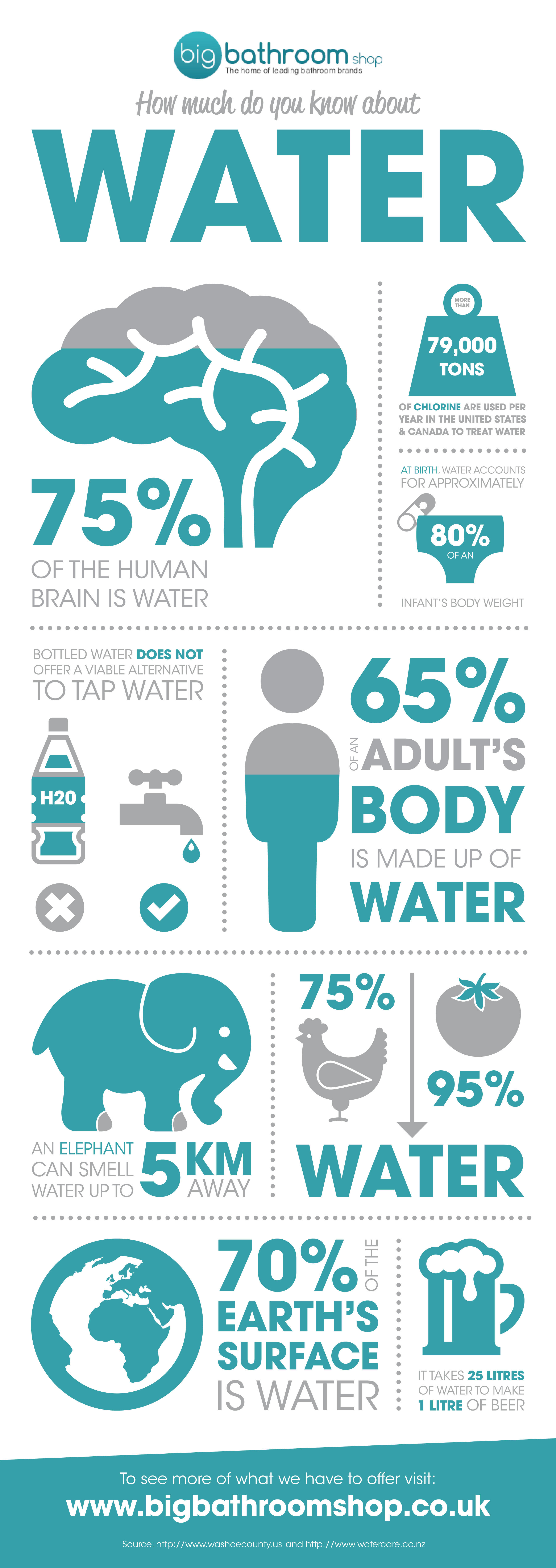 big bathroom shop
The home of leading bathroom brands

How much do you know about

WATER

75%
OF THE HUMAN BRAIN IS WATER

MORE THAN
79,000 TONS
OF CHLORINE ARE USED PER YEAR IN THE UNITED STATES & CANADA TO TREAT WATER

AT BIRTH, WATER ACCOUNTS FOR APPROXIMATELY
80%
OF AN
INFANT'S BODY WEIGHT

BOTTLED WATER DOES NOT OFFER A VIABLE ALTERNATIVE TO TAP WATER

H20

65%
OF AN ADULT'S BODY IS MADE UP OF WATER

AN ELEPHANT CAN SMELL WATER UP TO 5 KM AWAY

75%
95%
WATER

70% OF THE EARTH'S SURFACE IS WATER

IT TAKES 25 LITRES OF WATER TO MAKE 1 LITRE OF BEER

To see more of what we have to offer visit:
www.bigbathroomshop.co.uk

Source: http://www.washoecounty.us and http://www.watercare.co.nz