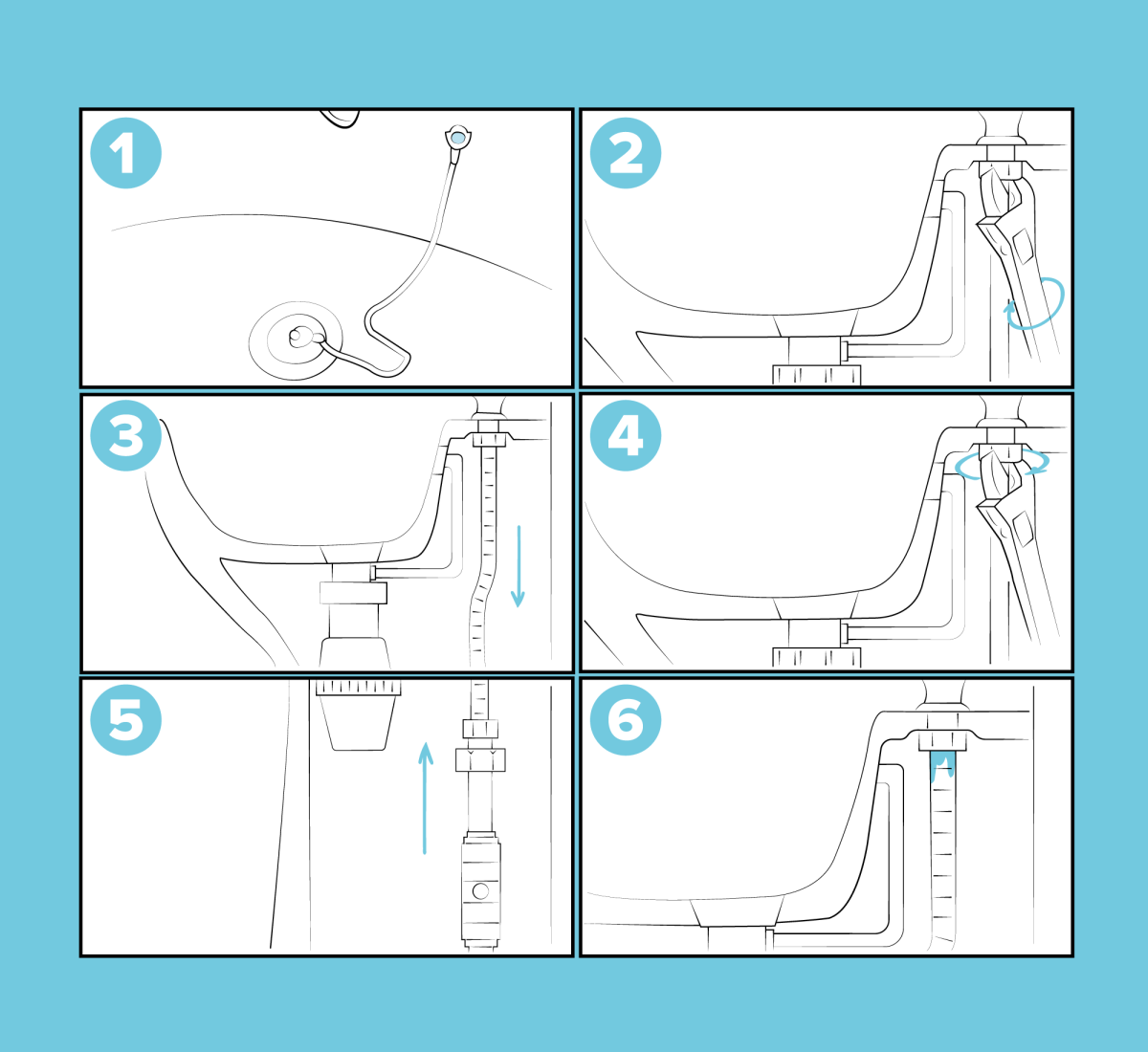 1

2

3

4

5

6